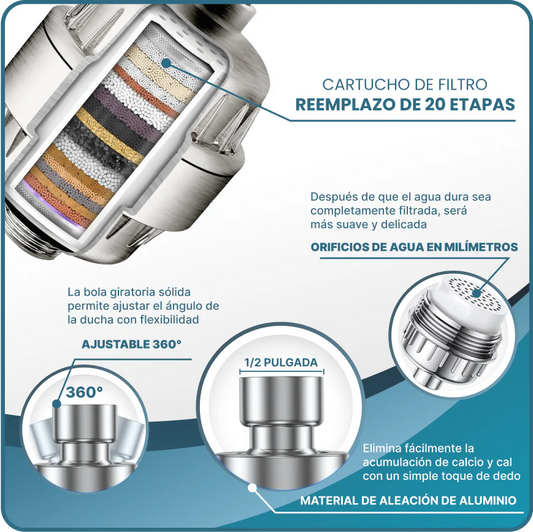 CARTUCHO DE FILTRO
REEMPLAZO DE 20 ETAPAS

Después de que el agua dura sea completamente filtrada, será más suave y delicada

ORIFICIOS DE AGUA EN MILÍMETROS

La bola giratoria sólida permite ajustar el ángulo de la ducha con flexibilidad

AJUSTABLE 360°

360°

1/2 PULGADA

Elimina fácilmente la acumulación de calcio y cal con un simple toque de dedo

MATERIAL DE ALEACIÓN DE ALUMINIO